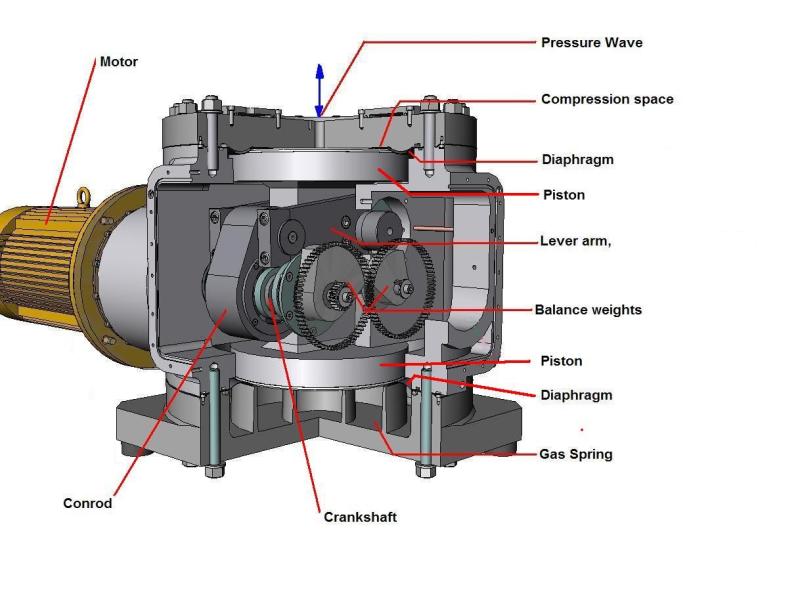 Motor

Pressure Wave

Compression space

Diaphragm

Piston

Lever arm,

Balance weights

Piston

Diaphragm

Gas Spring

Conrod

Crankshaft